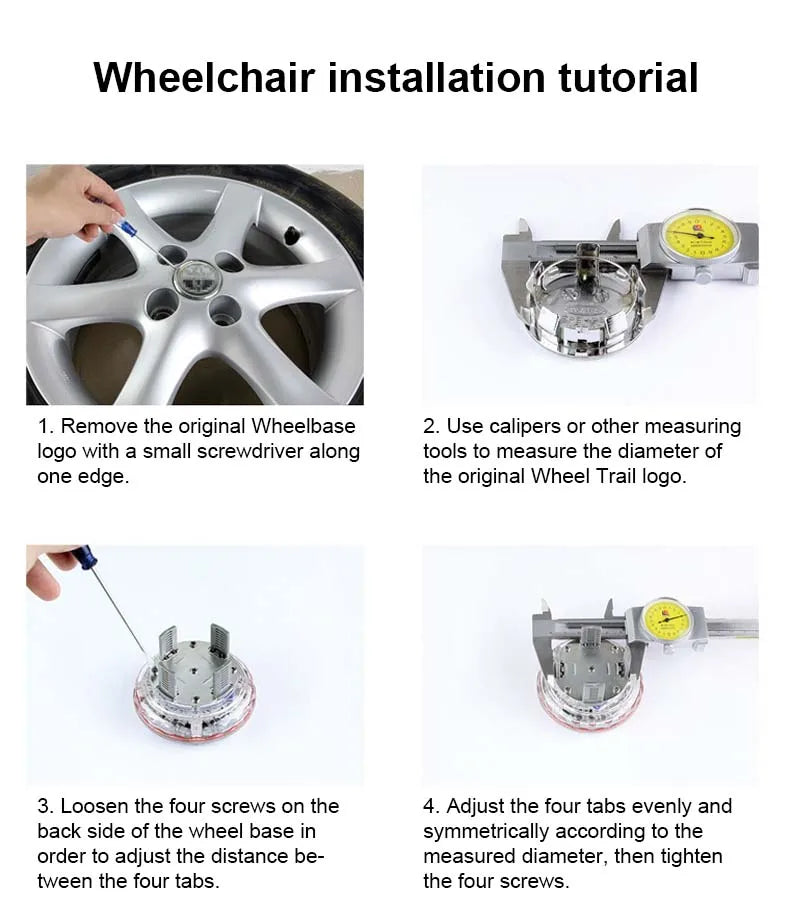 Wheelchair installation tutorial

1. Remove the original Wheelbase logo with a small screwdriver along one edge.

2. Use calipers or other measuring tools to measure the diameter of the original Wheel Trail logo.

3. Loosen the four screws on the back side of the wheel base in order to adjust the distance between the four tabs.

4. Adjust the four tabs evenly and symmetrically according to the measured diameter, then tighten the four screws.